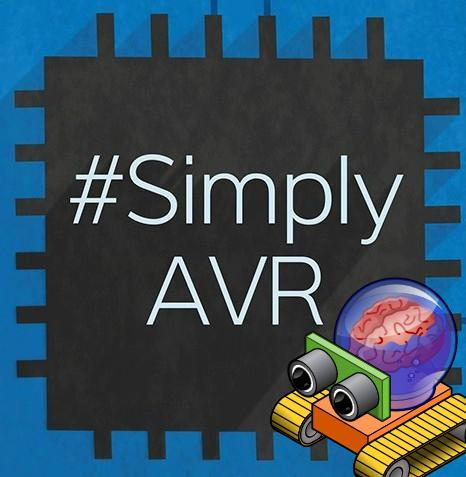 #Simply
AVR